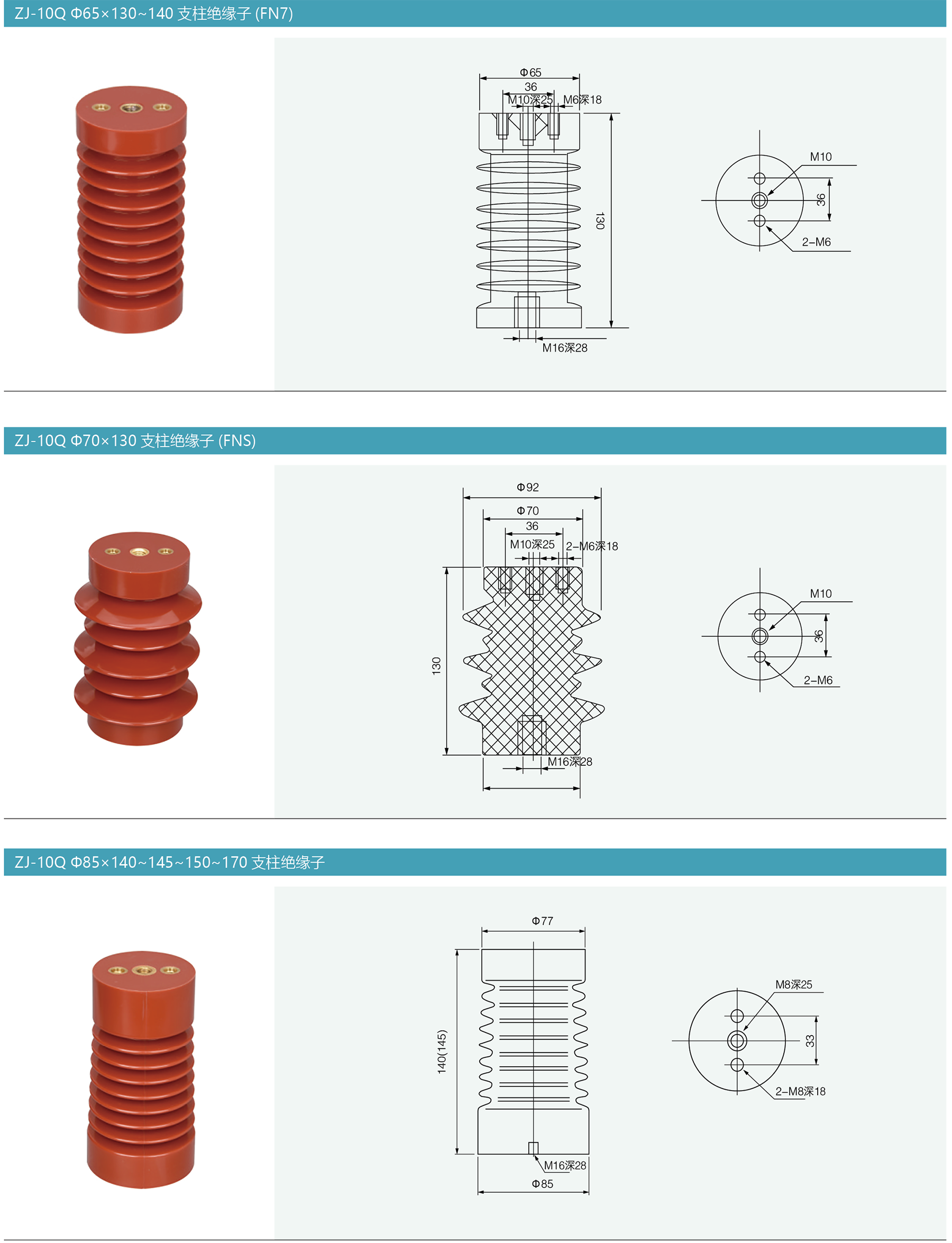 ZJ-10Q Φ65×130~140 支柱绝缘子 (FN7)

Φ65
36
M10深25
M6深18
130
M16深28

M10
36
2–M6

ZJ-10Q Φ70×130 支柱绝缘子 (FNS)

Φ92
Φ70
36
M10深25
2–M6深18
130
M16深28

M10
36
2–M6

ZJ-10Q Φ85×140~145~150~170 支柱绝缘子

Φ77
140(145)
M16深28
Φ85

M8深25
33
2–M8深18