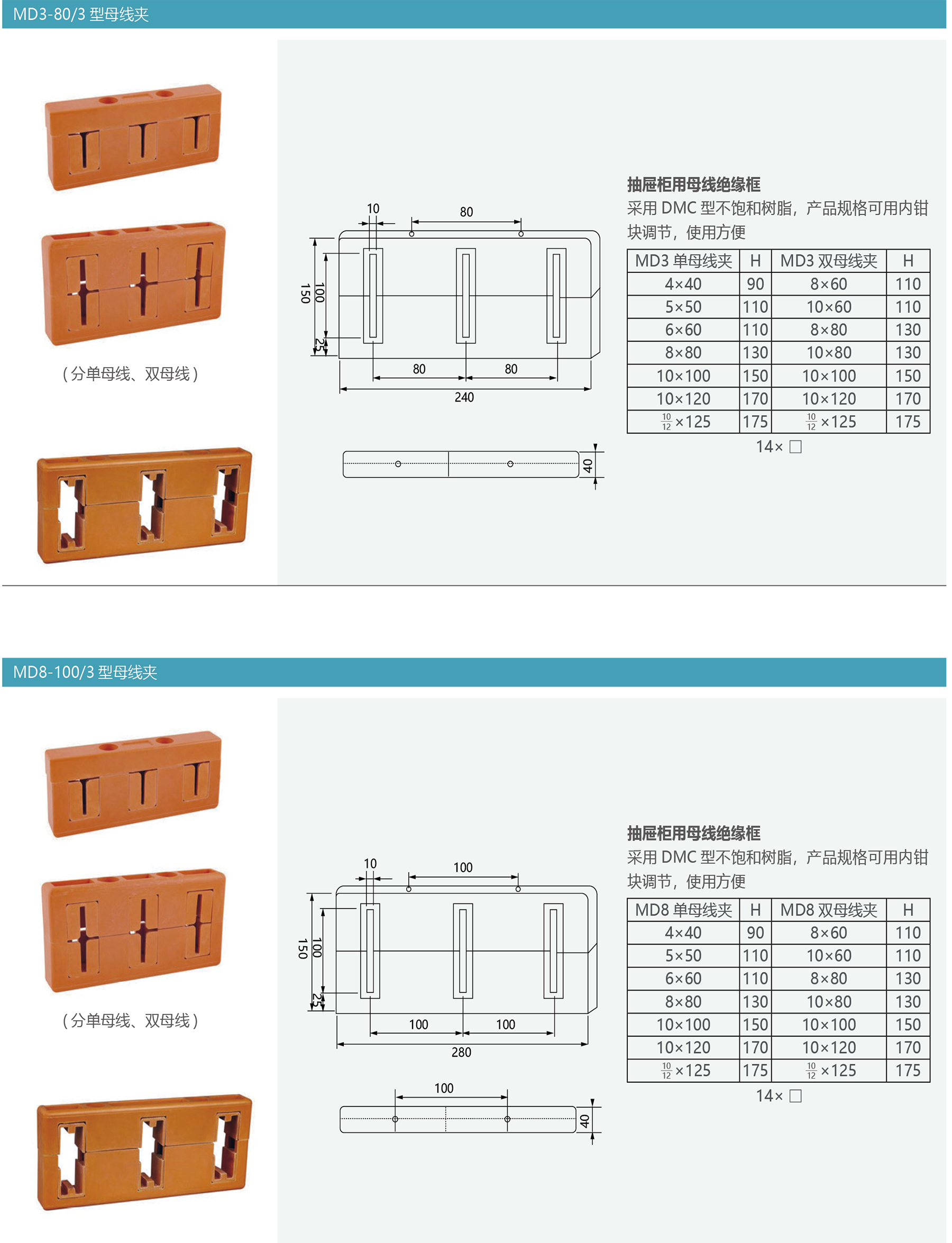 MD3-80/3 型母线夹

(分单母线、双母线)

10
80
150
100
25
80
80
240
40

抽屉柜用母线绝缘框
采用 DMC 型不饱和树脂，产品规格可用内钳块调节，使用方便

| MD3 单母线夹 | H | MD3 双母线夹 | H |
|---|---|---|---|
| 4×40 | 90 | 8×60 | 110 |
| 5×50 | 110 | 10×60 | 110 |
| 6×60 | 110 | 8×80 | 130 |
| 8×80 | 130 | 10×80 | 130 |
| 10×100 | 150 | 10×100 | 150 |
| 10×120 | 170 | 10×120 | 170 |
| $\frac{10}{12}$×125 | 175 | $\frac{10}{12}$×125 | 175 |

14× □

MD8-100/3 型母线夹

(分单母线、双母线)

10
100
150
100
25
100
100
280
100
40

抽屉柜用母线绝缘框
采用 DMC 型不饱和树脂，产品规格可用内钳块调节，使用方便

| MD8 单母线夹 | H | MD8 双母线夹 | H |
|---|---|---|---|
| 4×40 | 90 | 8×60 | 110 |
| 5×50 | 110 | 10×60 | 110 |
| 6×60 | 110 | 8×80 | 130 |
| 8×80 | 130 | 10×80 | 130 |
| 10×100 | 150 | 10×100 | 150 |
| 10×120 | 170 | 10×120 | 170 |
| $\frac{10}{12}$×125 | 175 | $\frac{10}{12}$×125 | 175 |

14× □